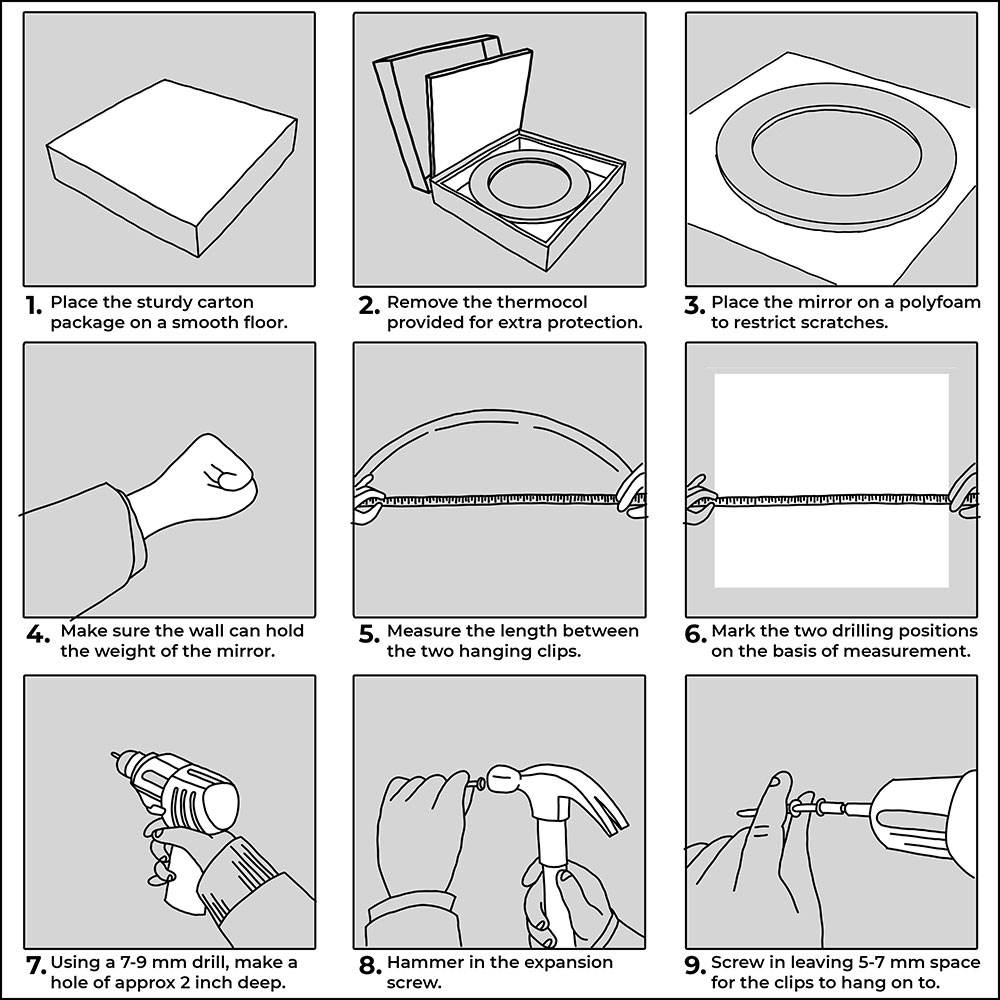 1. Place the sturdy carton package on a smooth floor.

2. Remove the thermocol provided for extra protection.

3. Place the mirror on a polyfoam to restrict scratches.

4. Make sure the wall can hold the weight of the mirror.

5. Measure the length between the two hanging clips.

6. Mark the two drilling positions on the basis of measurement.

7. Using a 7-9 mm drill, make a hole of approx 2 inch deep.

8. Hammer in the expansion screw.

9. Screw in leaving 5-7 mm space for the clips to hang on to.